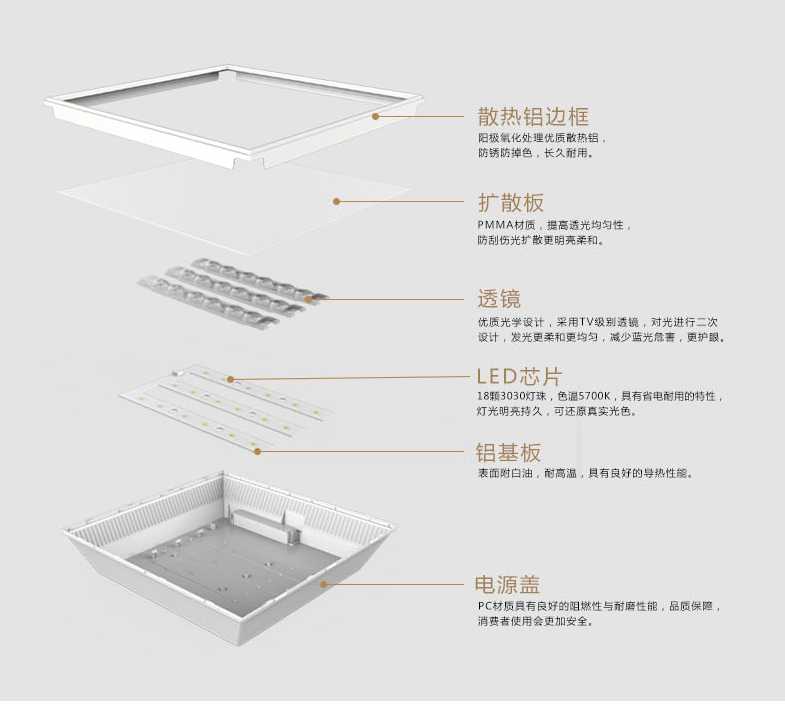 散热铝边框
阳极氧化处理优质散热铝，防锈防掉色，长久耐用。

扩散板
PMMA材质，提高透光均匀性，防刮伤光扩散更明亮柔和。

透镜
优质光学设计，采用TV级别透镜，对光进行二次设计，发光更柔和更均匀，减少蓝光危害，更护眼。

LED芯片
18颗3030灯珠，色温5700K，具有省电耐用的特性，灯光明亮持久，可还原真实光色。

铝基板
表面附白油，耐高温，具有良好的导热性能。

电源盖
PC材质具有良好的阻燃性与耐磨性能，品质保障，消费者使用会更加安全。