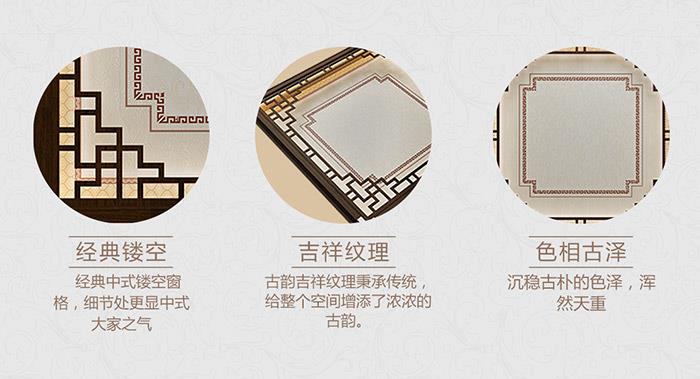 经典镂空

经典中式镂空窗格，细节处更显中式大家之气

吉祥纹理

古韵吉祥纹理秉承传统，给整个空间增添了浓浓的古韵。

色相古泽

沉稳古朴的色泽，浑然天重